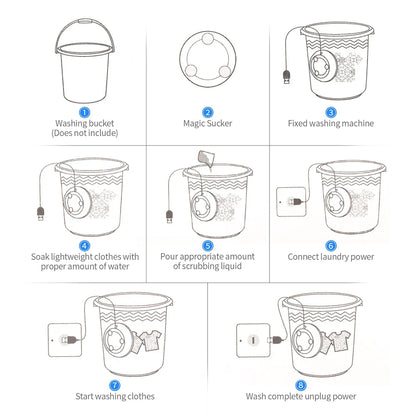 1
Washing bucket
(Does not include)

2
Magic Sucker

3
Fixed washing machine

4
Soak lightweight clothes with proper amount of water

5
Pour appropriate amount of scrubbing liquid

6
Connect laundry power

7
Start washing clothes

8
Wash complete unplug power