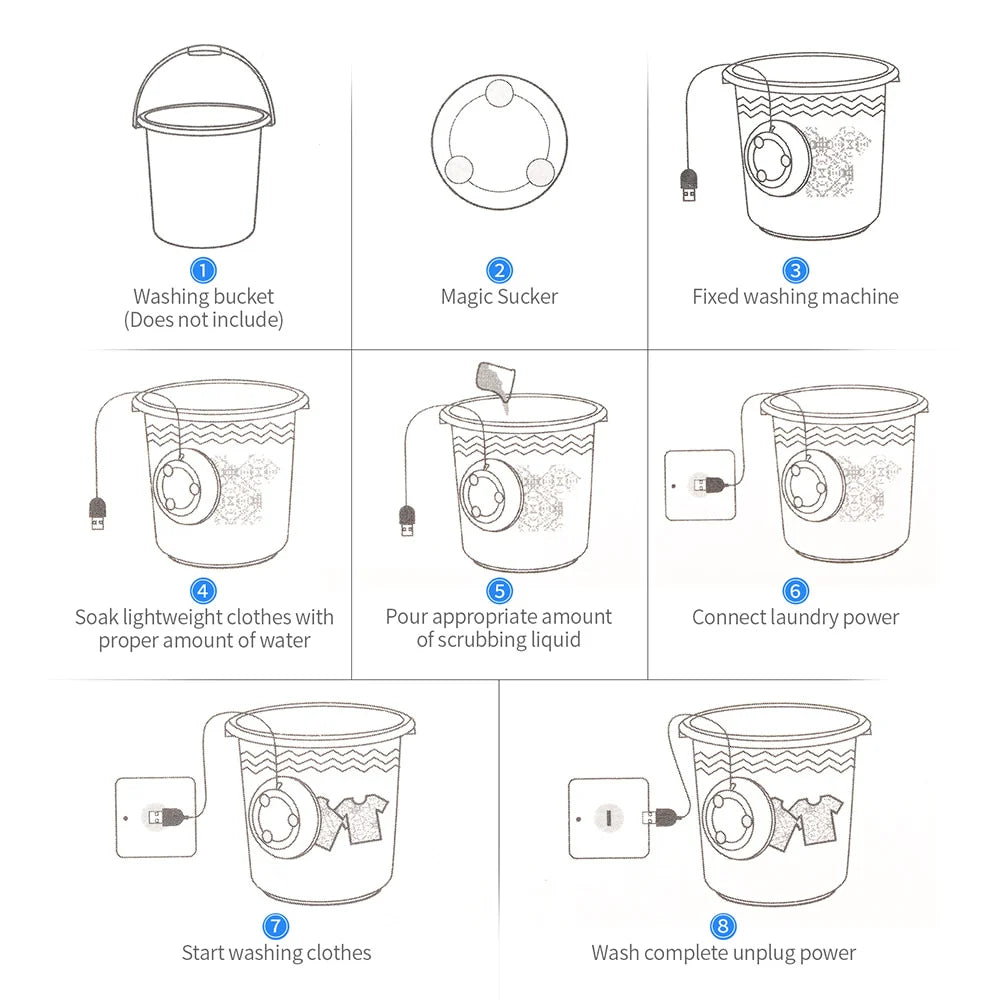 1
Washing bucket
(Does not include)

2
Magic Sucker

3
Fixed washing machine

4
Soak lightweight clothes with proper amount of water

5
Pour appropriate amount of scrubbing liquid

6
Connect laundry power

7
Start washing clothes

8
Wash complete unplug power